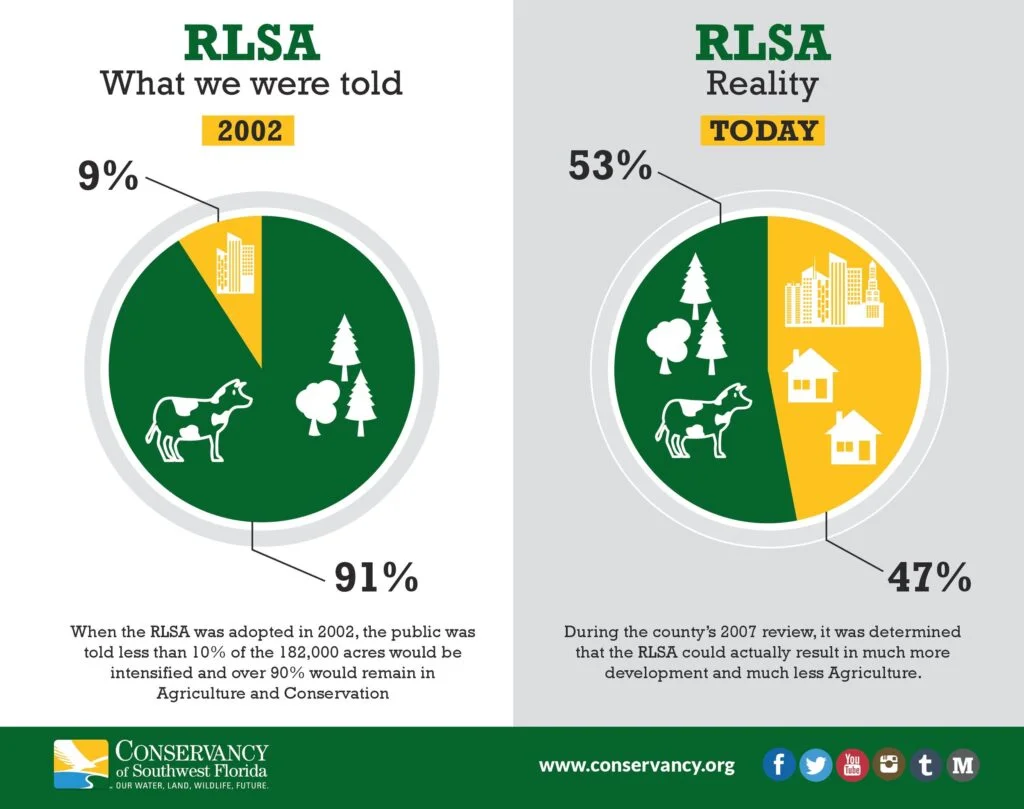 RLSA
What we were told

2002

9%

91%

When the RLSA was adopted in 2002, the public was told less than 10% of the 182,000 acres would be intensified and over 90% would remain in Agriculture and Conservation

RLSA
Reality

TODAY

53%

47%

During the county's 2007 review, it was determined that the RLSA could actually result in much more development and much less Agriculture.

CONSERVANCY
of Southwest Florida
OUR WATER, LAND, WILDLIFE, FUTURE.

www.conservancy.org

f You Tube t M